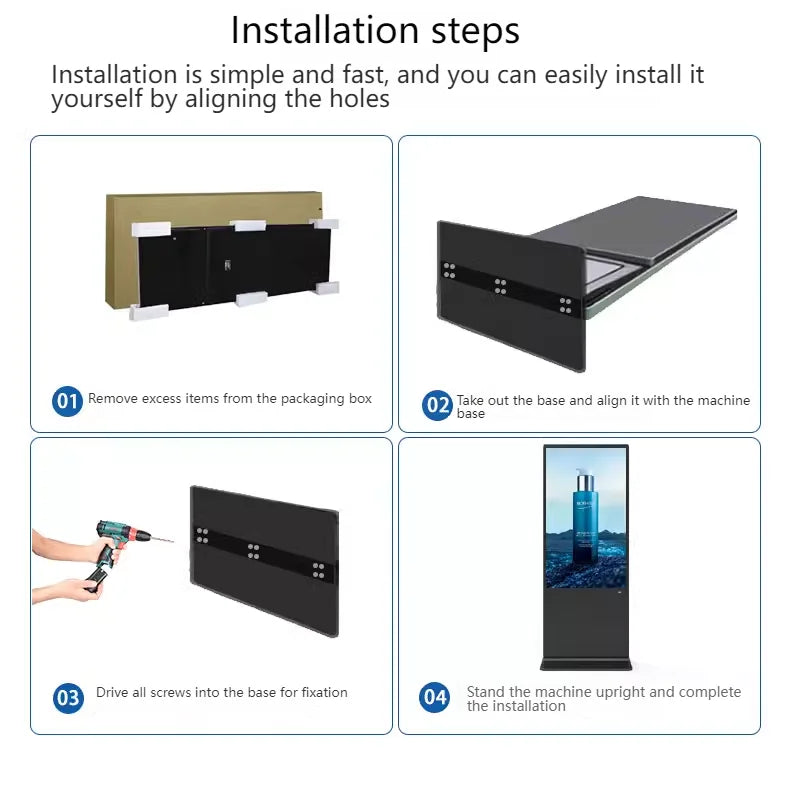 Installation steps

Installation is simple and fast, and you can easily install it yourself by aligning the holes

01 Remove excess items from the packaging box

02 Take out the base and align it with the machine base

03 Drive all screws into the base for fixation

04 Stand the machine upright and complete the installation