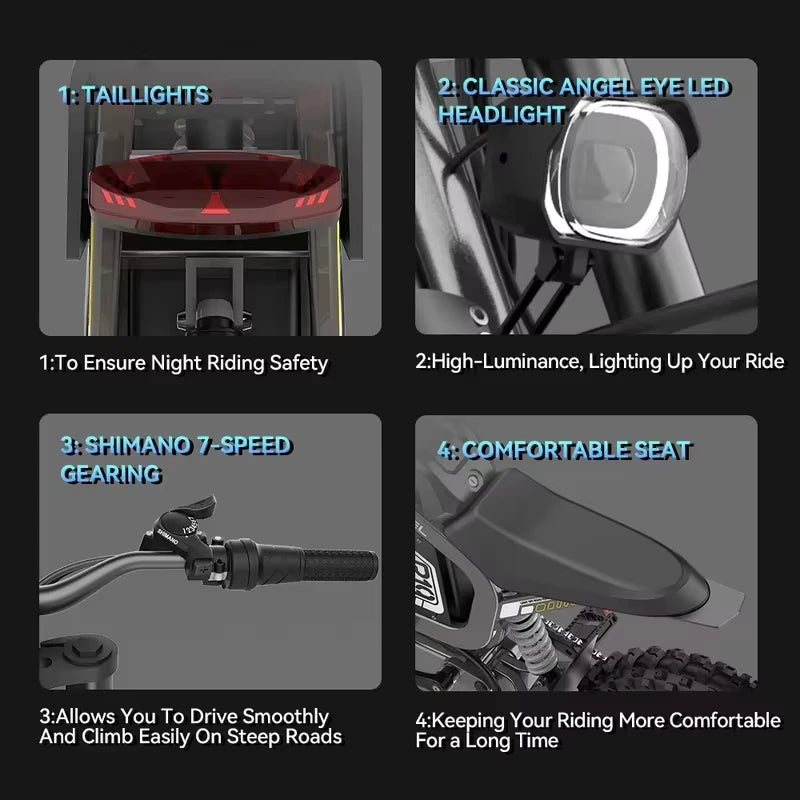 1: TAILLIGHTS

1:To Ensure Night Riding Safety

2: CLASSIC ANGEL EYE LED HEADLIGHT

2:High-Luminance, Lighting Up Your Ride

3: SHIMANO 7-SPEED GEARING

SHIMANO

3:Allows You To Drive Smoothly And Climb Easily On Steep Roads

4: COMFORTABLE SEAT

4:Keeping Your Riding More Comfortable For a Long Time