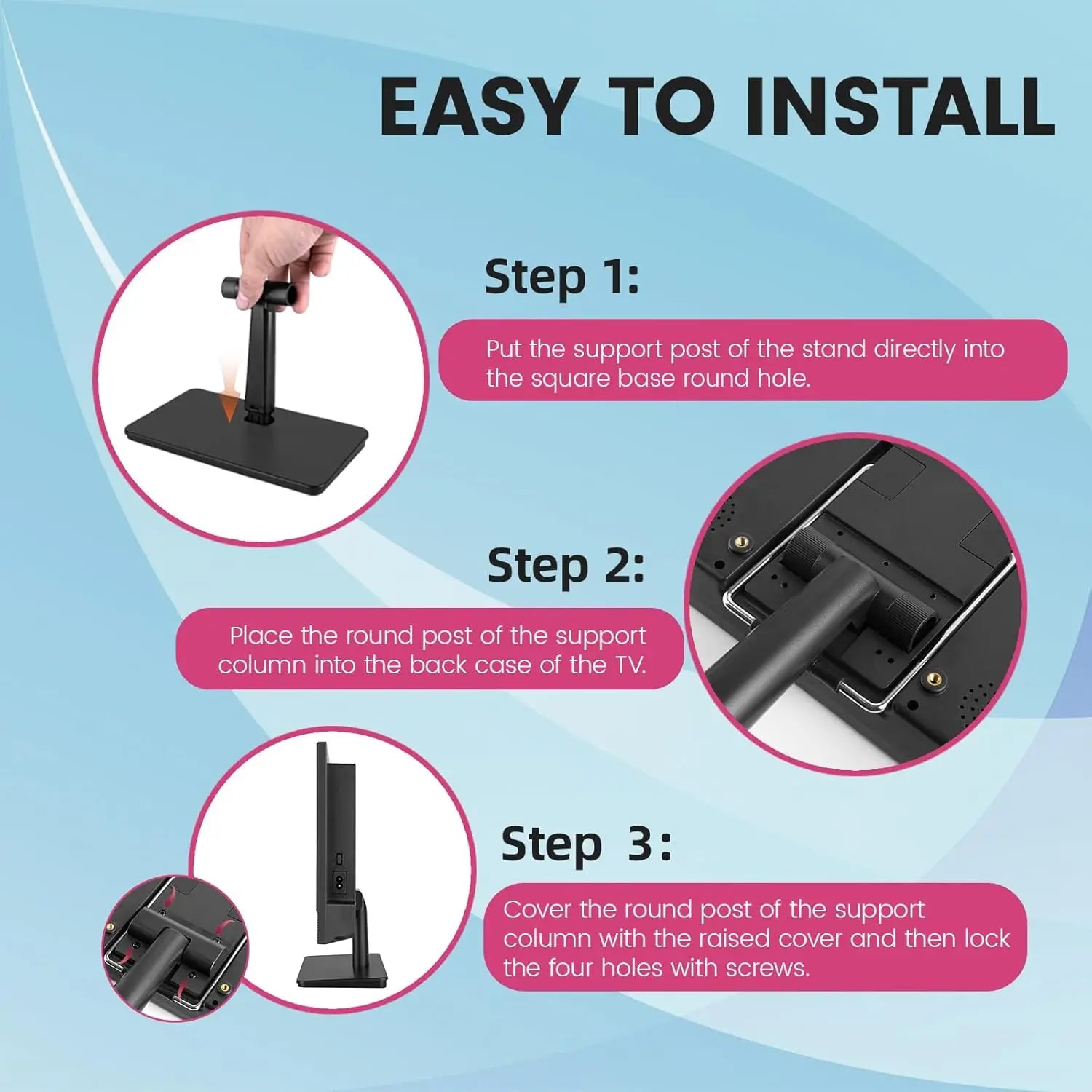 EASY TO INSTALL

Step 1:

Put the support post of the stand directly into the square base round hole.

Step 2:

Place the round post of the support column into the back case of the TV.

Step 3:

Cover the round post of the support column with the raised cover and then lock the four holes with screws.